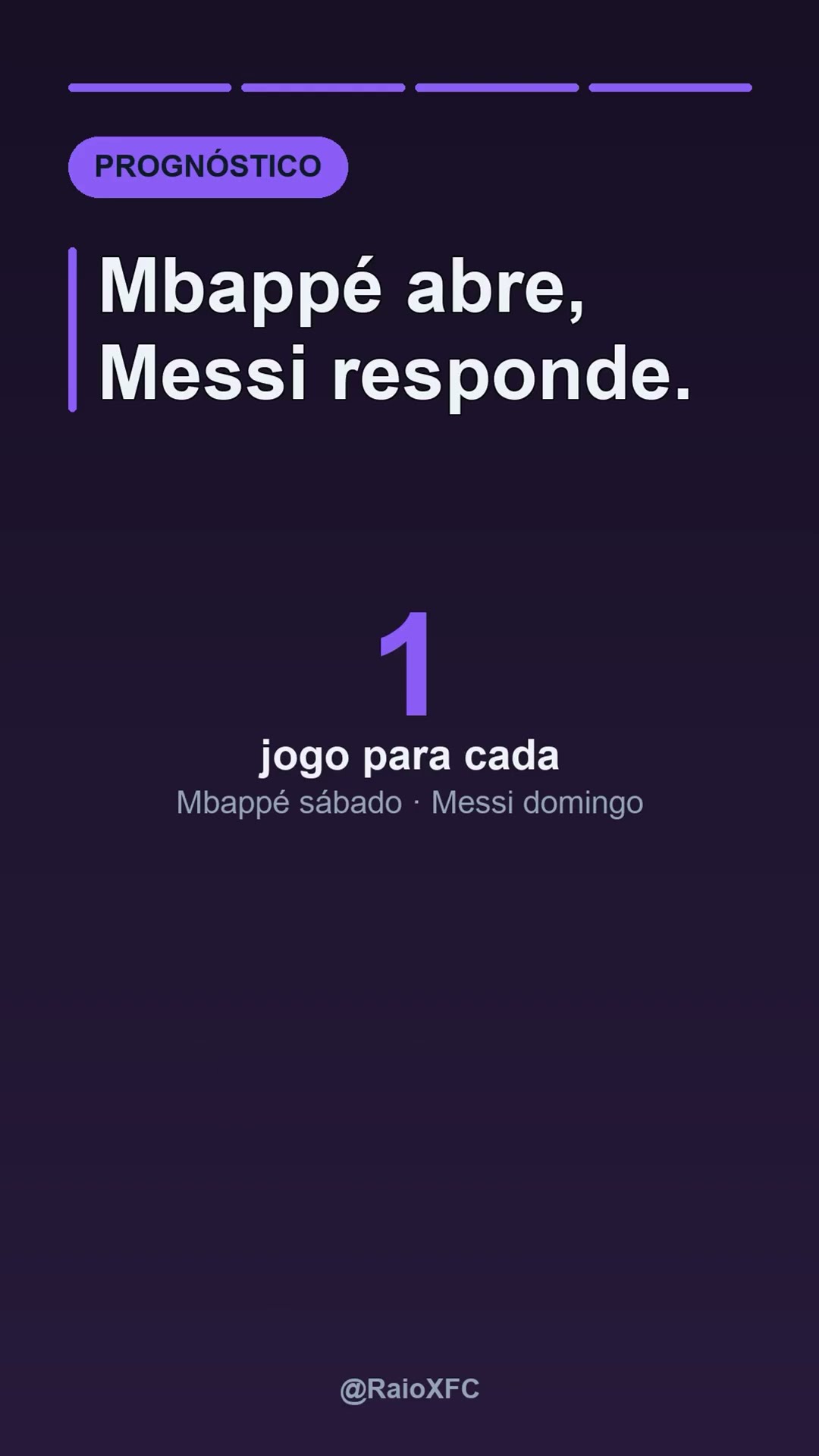 PROGNÓSTICO

Mbappé abre, Messi responde.

1

jogo para cada

Mbappé sábado · Messi domingo

@RaioXFC